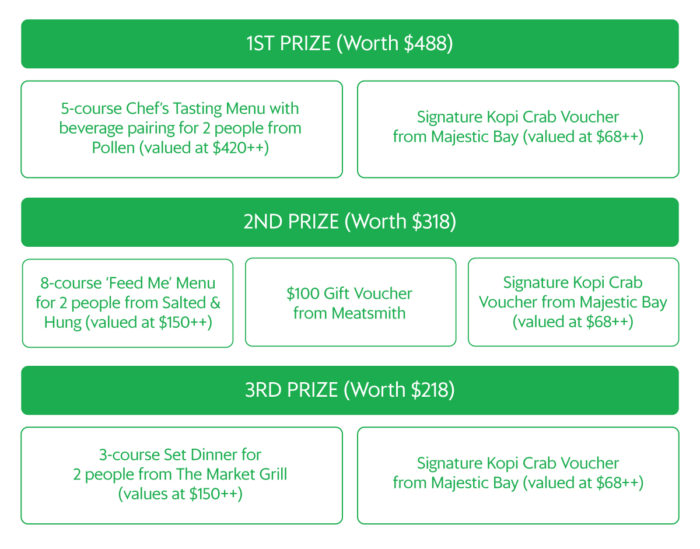 1ST PRIZE (Worth $488)

5-course Chef's Tasting Menu with beverage pairing for 2 people from Pollen (valued at $420++)

Signature Kopi Crab Voucher from Majestic Bay (valued at $68++)

2ND PRIZE (Worth $318)

8-course 'Feed Me' Menu for 2 people from Salted & Hung (valued at $150++)

$100 Gift Voucher from Meatsmith

Signature Kopi Crab Voucher from Majestic Bay (valued at $68++)

3RD PRIZE (Worth $218)

3-course Set Dinner for 2 people from The Market Grill (values at $150++)

Signature Kopi Crab Voucher from Majestic Bay (valued at $68++)