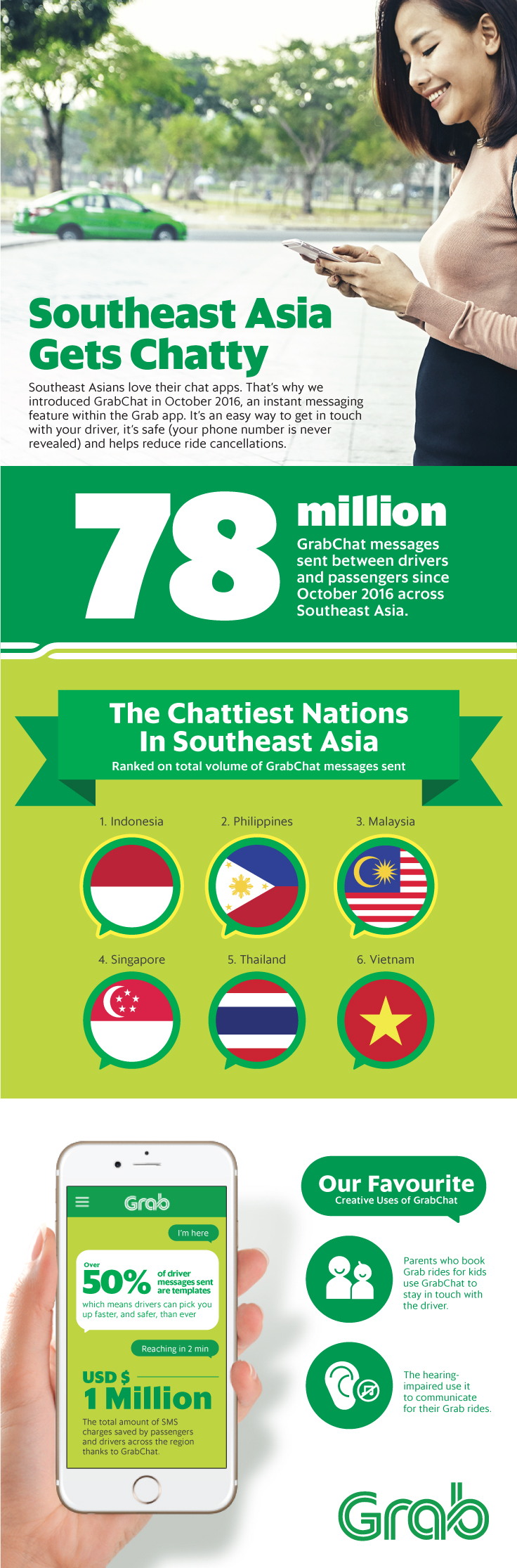 Southeast Asia Gets Chatty

Southeast Asians love their chat apps. That's why we introduced GrabChat in October 2016, an instant messaging feature within the Grab app. It's an easy way to get in touch with your driver, it's safe (your phone number is never revealed) and helps reduce ride cancellations.

78 million

GrabChat messages sent between drivers and passengers since October 2016 across Southeast Asia.

The Chattiest Nations In Southeast Asia

Ranked on total volume of GrabChat messages sent

1. Indonesia

2. Philippines

3. Malaysia

4. Singapore

5. Thailand

6. Vietnam

Grab

I'm here

Over 50% of driver messages sent are templates

which means drivers can pick you up faster, and safer, than ever

Reaching in 2 min

USD $ 1 Million

The total amount of SMS charges saved by passengers and drivers across the region thanks to GrabChat.

Our Favourite

Creative Uses of GrabChat

Parents who book Grab rides for kids use GrabChat to stay in touch with the driver.

The hearing-impaired use it to communicate for their Grab rides.

Grab