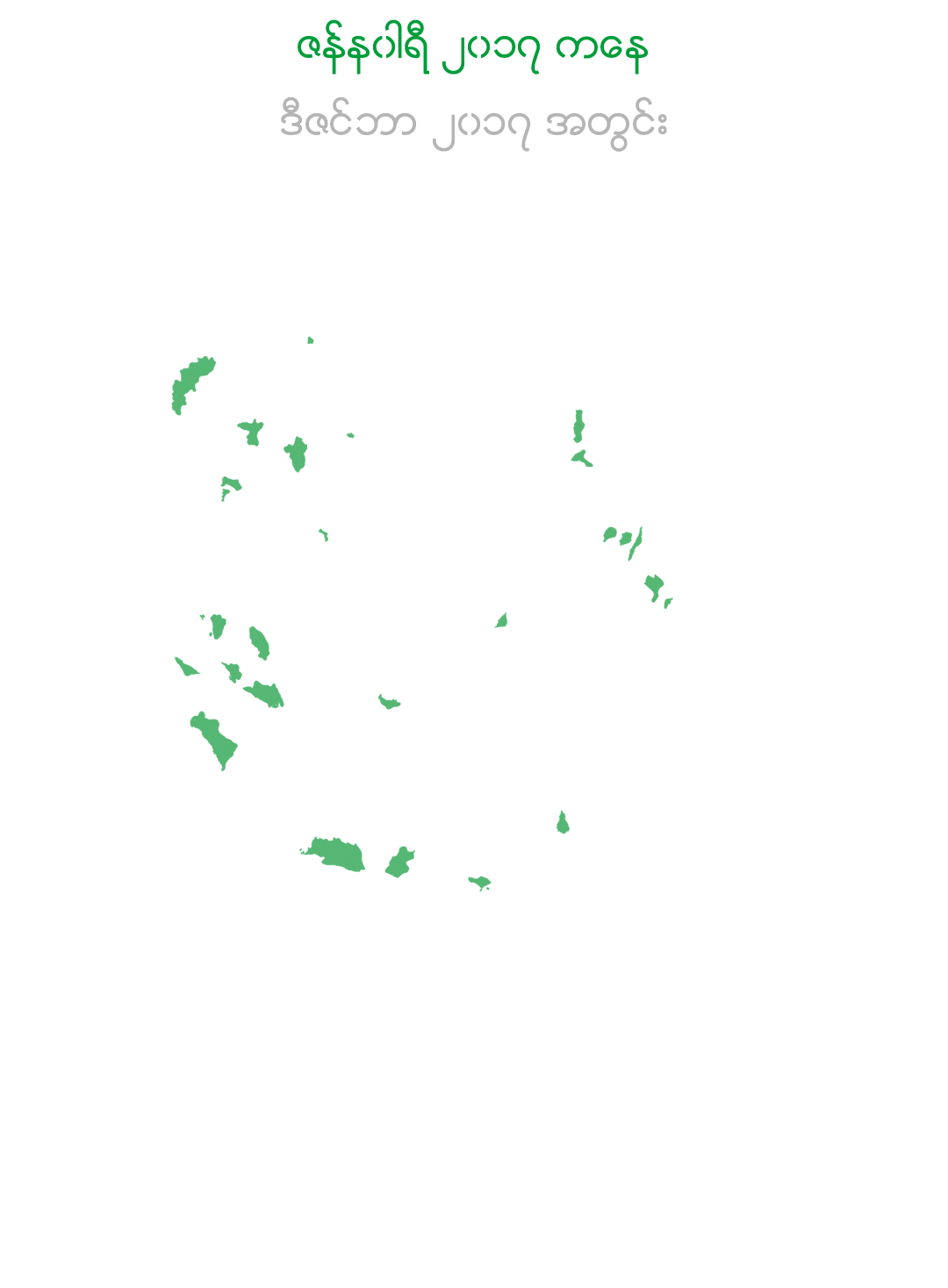 ဇန်နဝါရီ ၂၀၁၇ ကနေ
ဒီဇင်ဘာ ၂၀၁၇ အတွင်း