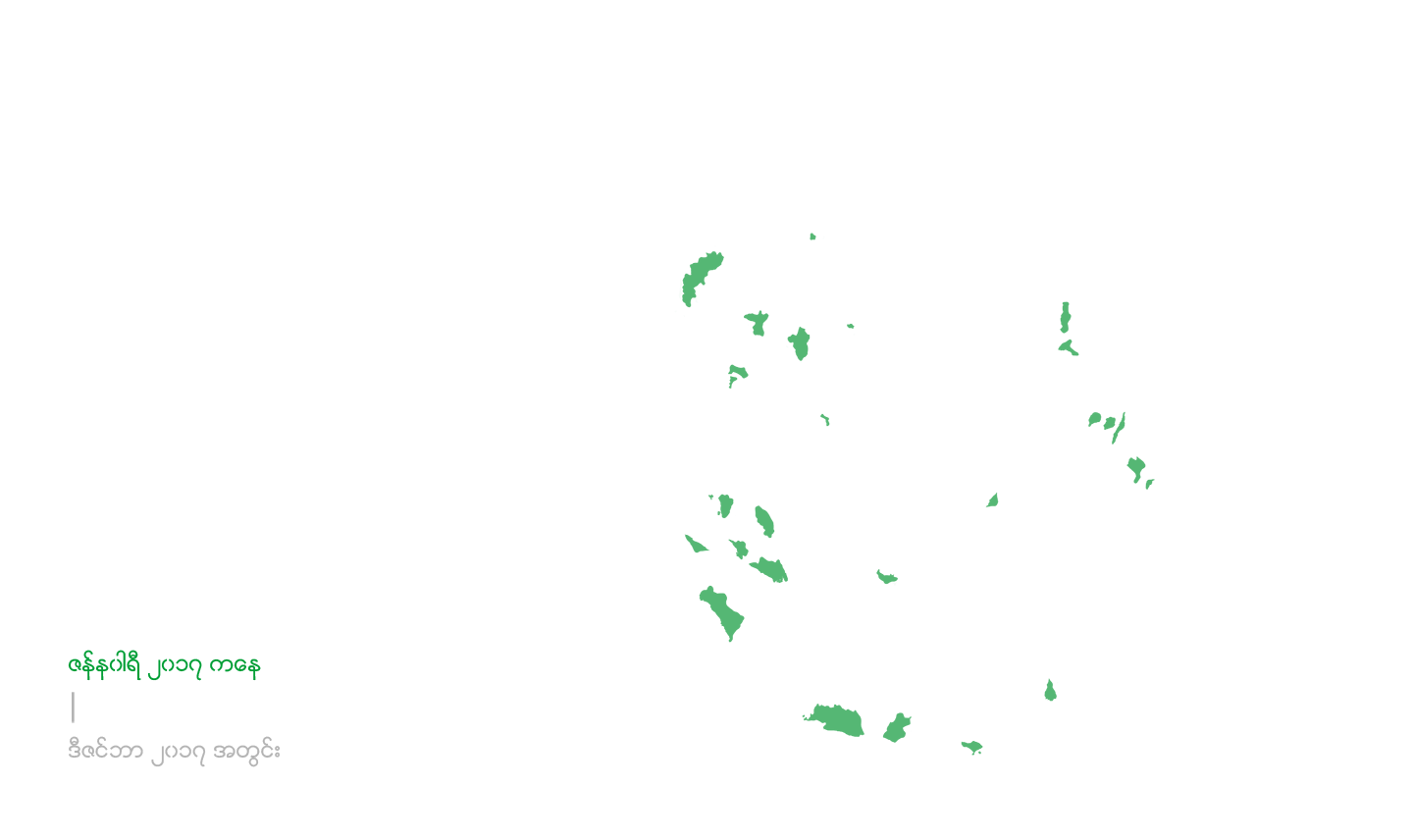 ဇန်နဝါရီ ၂၀၁၇ ကနေ
|
ဒီဇင်ဘာ ၂၀၁၇ အတွင်း