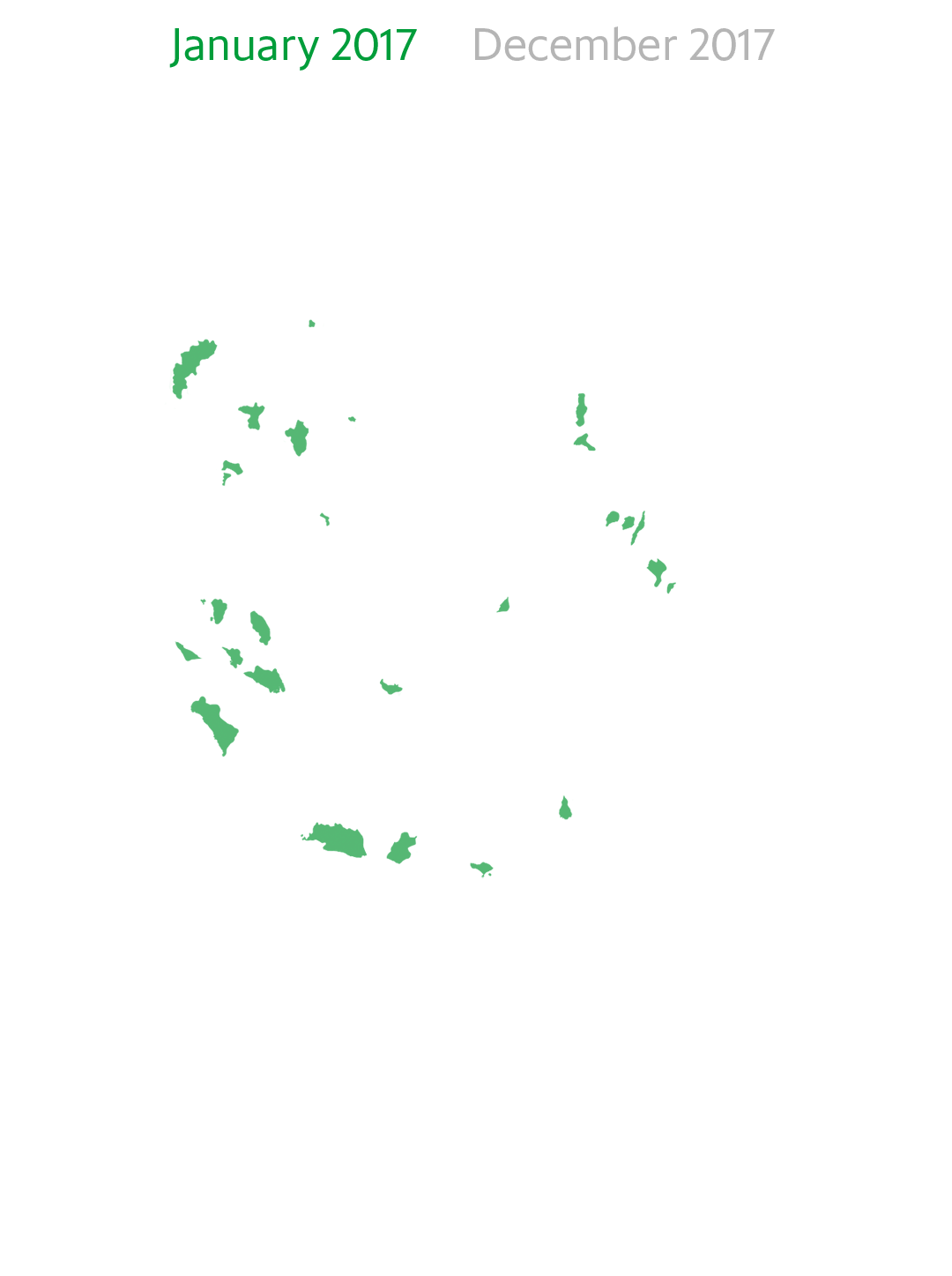 January 2017 December 2017