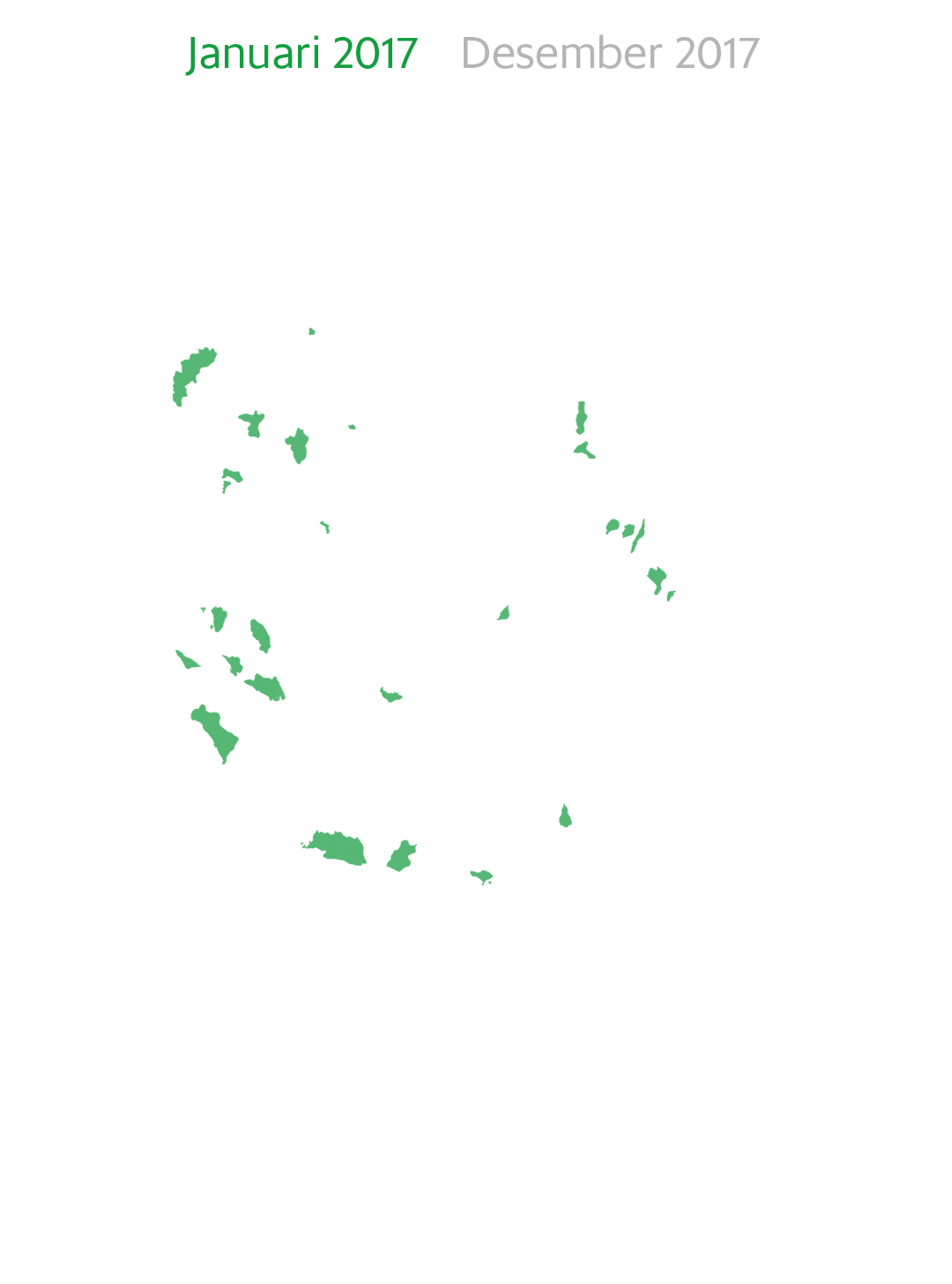 Januari 2017 Desember 2017