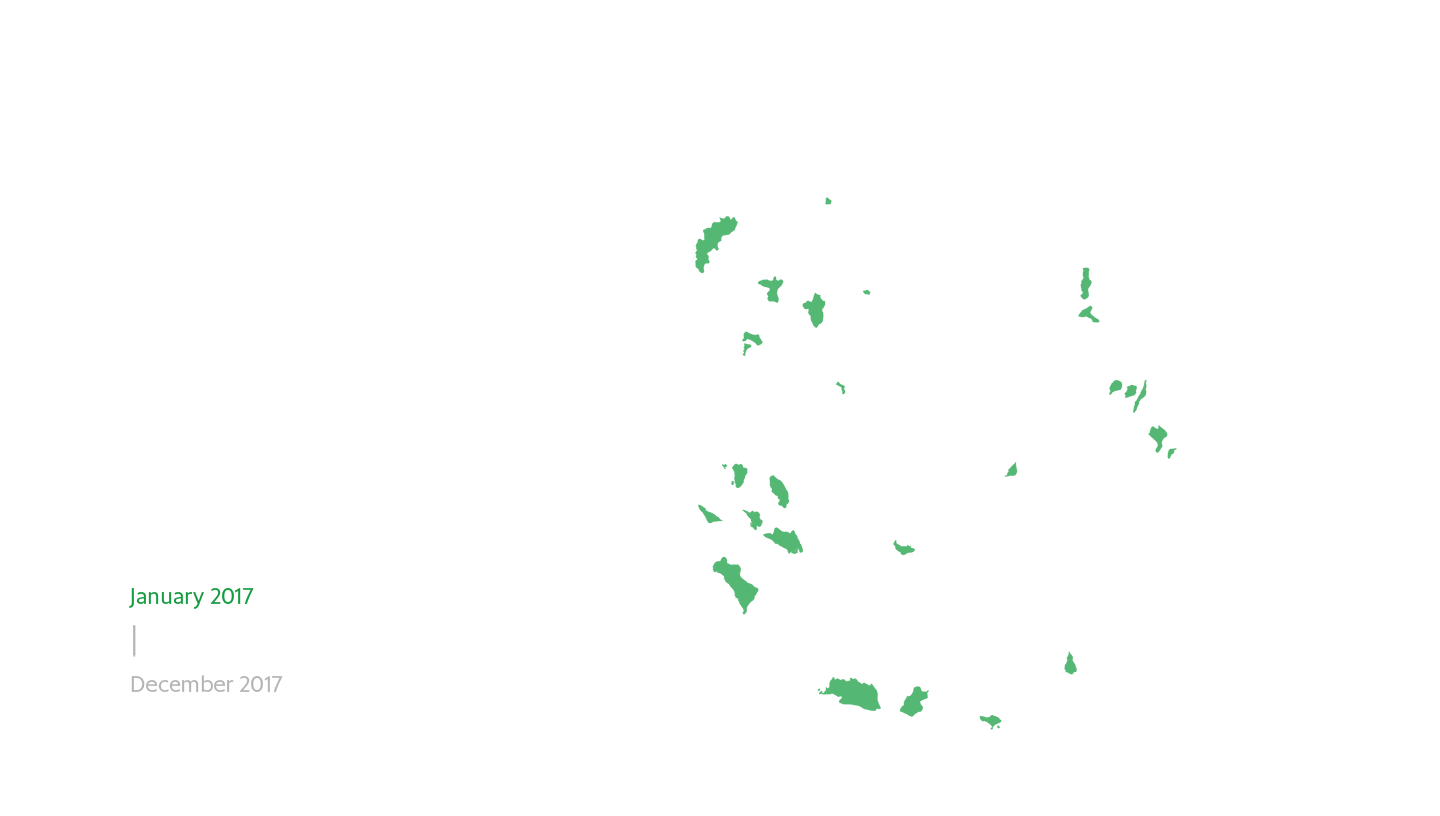 January 2017

December 2017